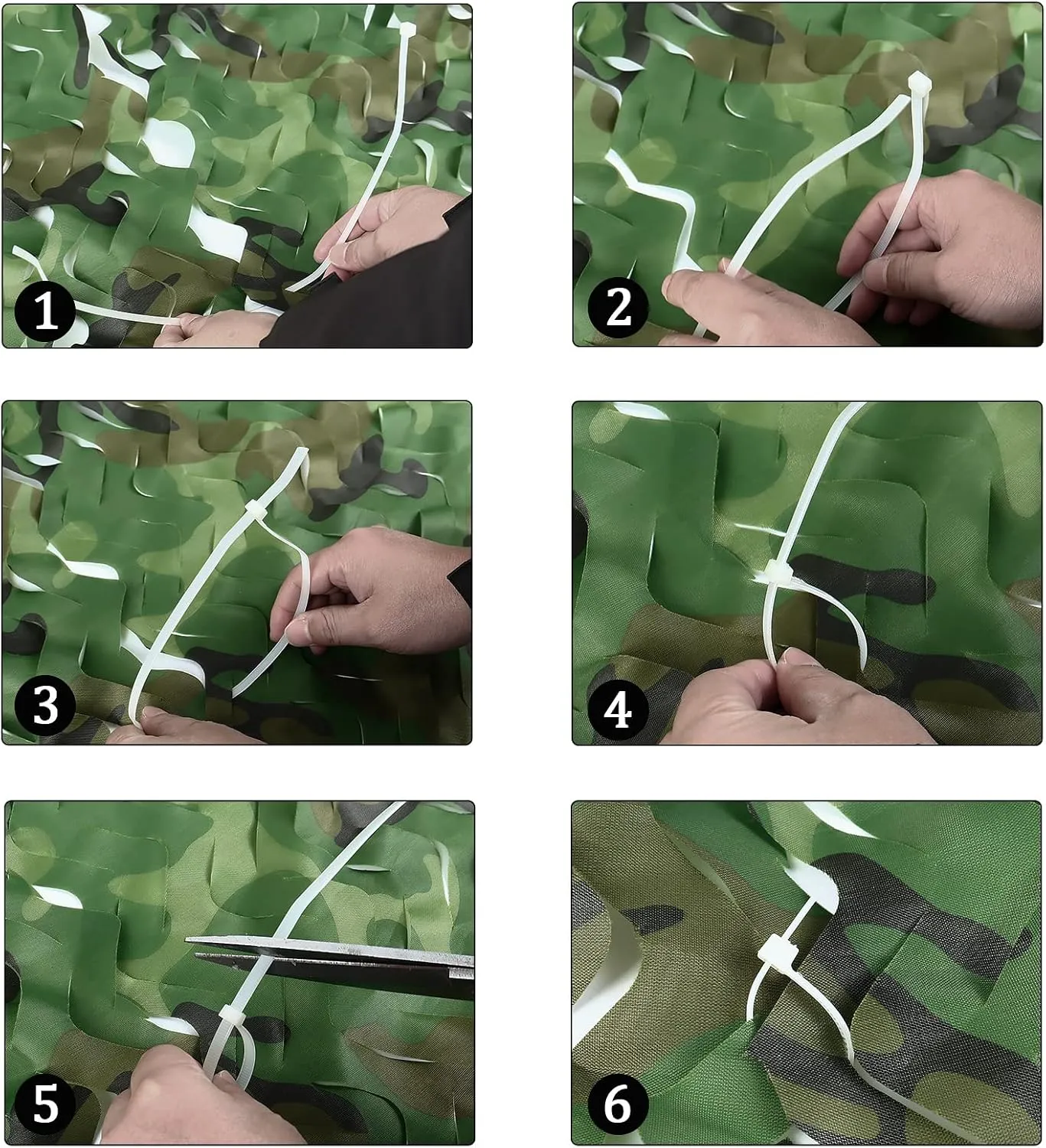 1

2

3

4

5

6